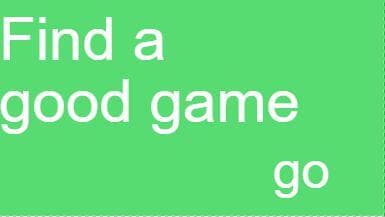 Find a good game

go