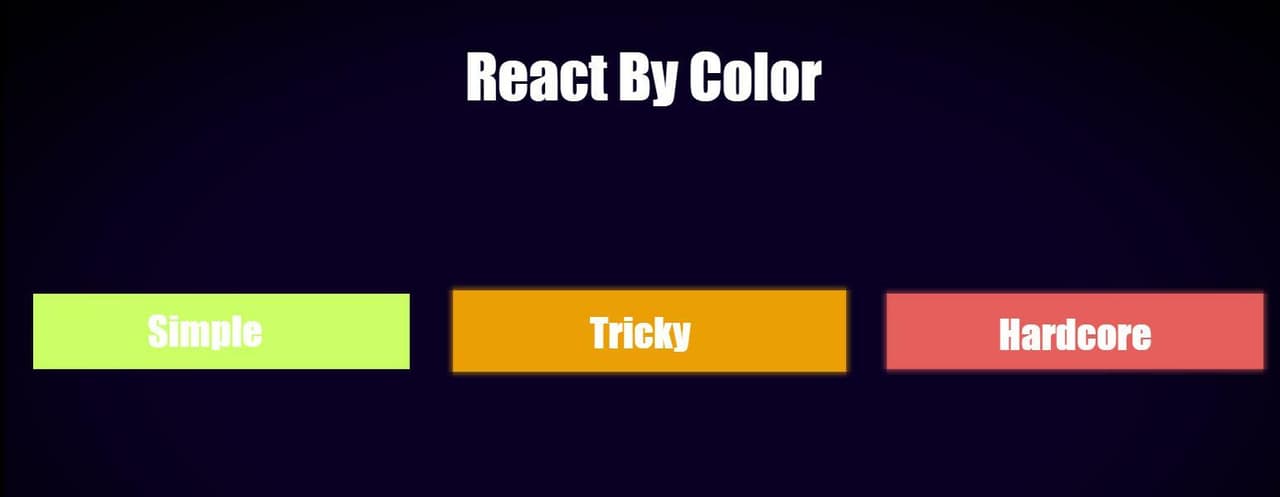 React By Color

Simple

Tricky

Hardcore