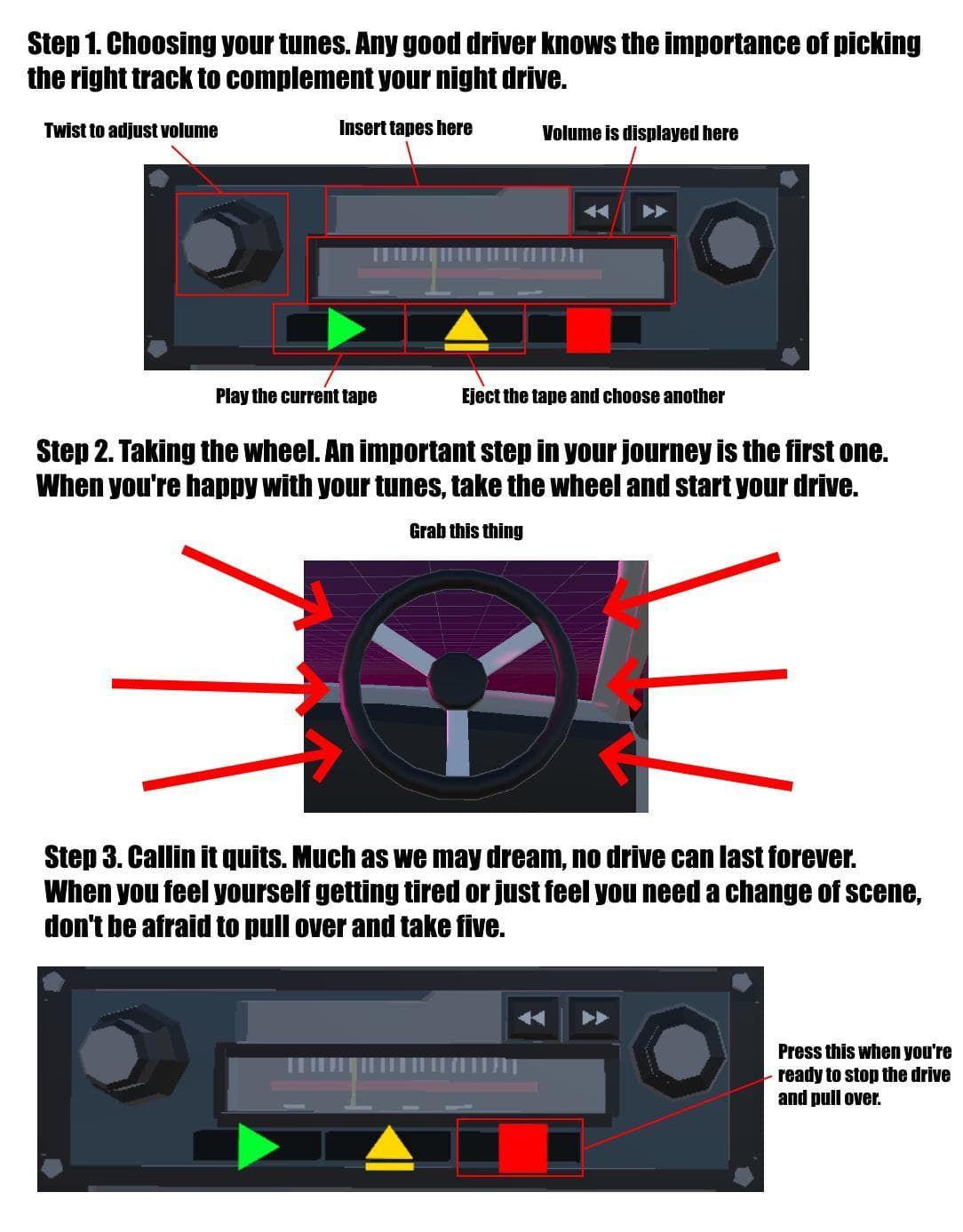 Step 1. Choosing your tunes. Any good driver knows the importance of picking the right track to complement your night drive.

Twist to adjust volume

Insert tapes here

Volume is displayed here

Play the current tape

Eject the tape and choose another

Step 2. Taking the wheel. An important step in your journey is the first one. When you're happy with your tunes, take the wheel and start your drive.

Grab this thing

Step 3. Callin it quits. Much as we may dream, no drive can last forever. When you feel yourself getting tired or just feel you need a change of scene, don't be afraid to pull over and take five.

Press this when you're ready to stop the drive and pull over.