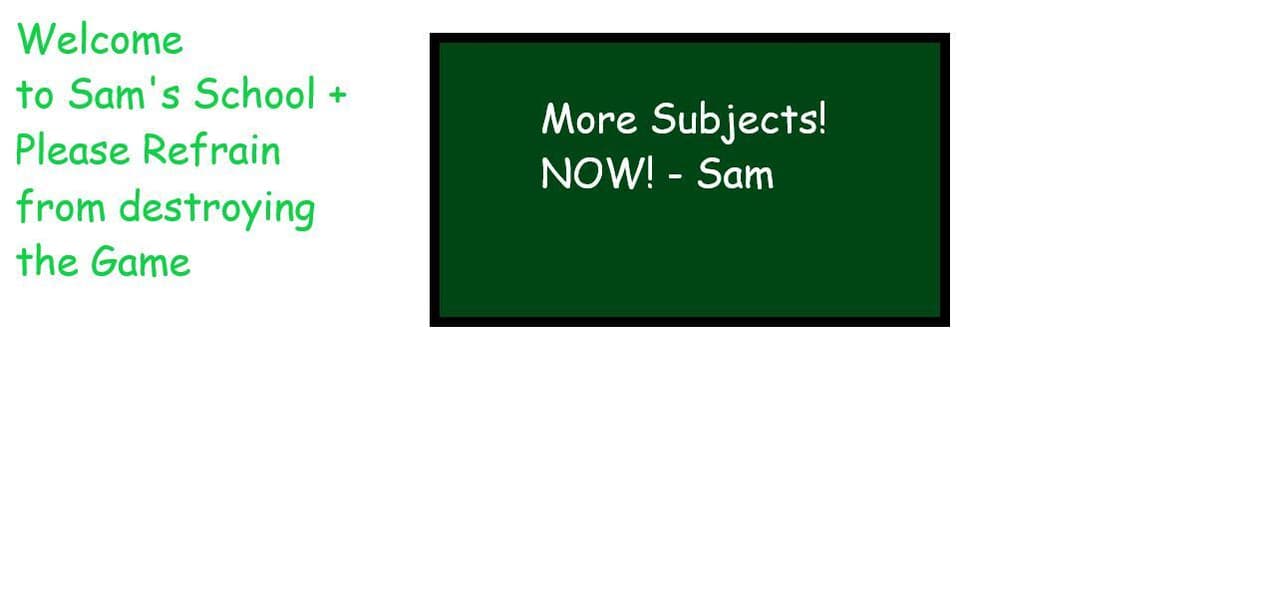 Welcome to Sam's School + Please Refrain from destroying the Game

More Subjects! NOW! - Sam