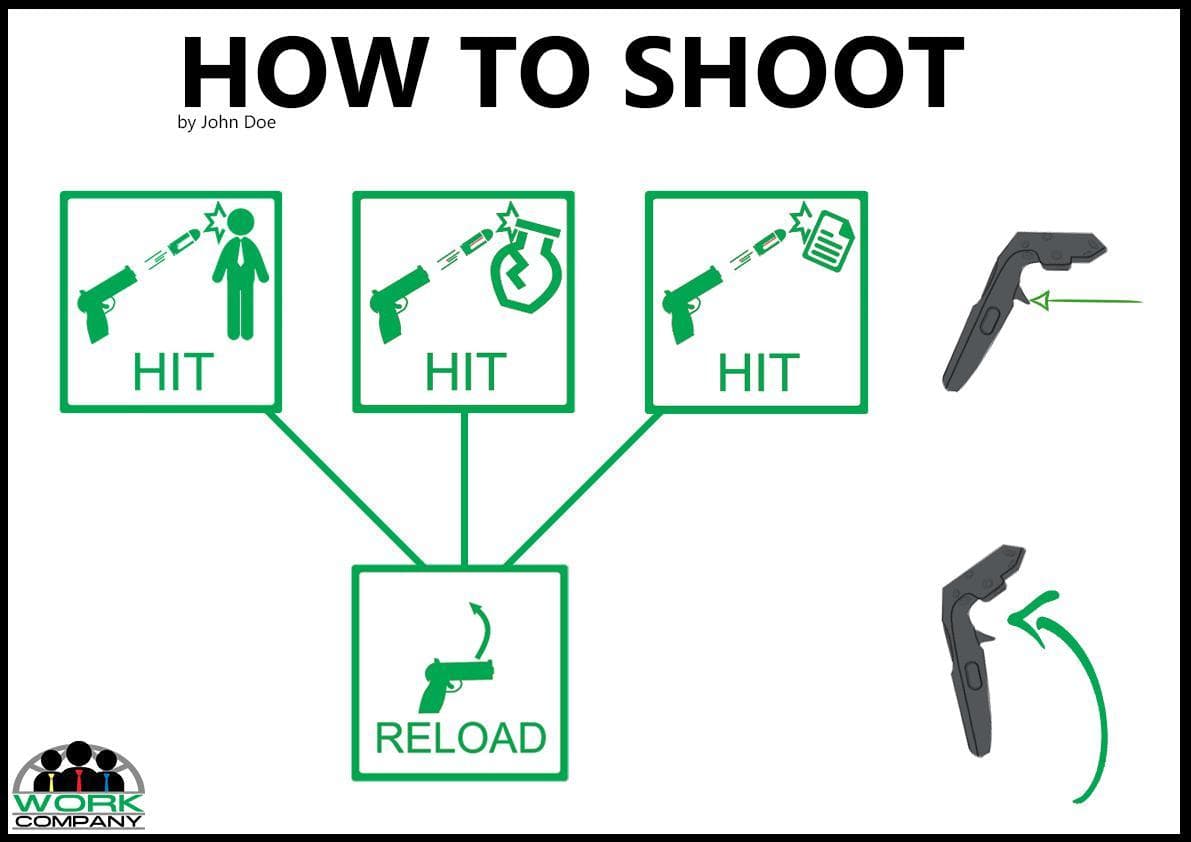 HOW TO SHOOT
by John Doe

HIT

HIT

HIT

RELOAD

WORK
COMPANY